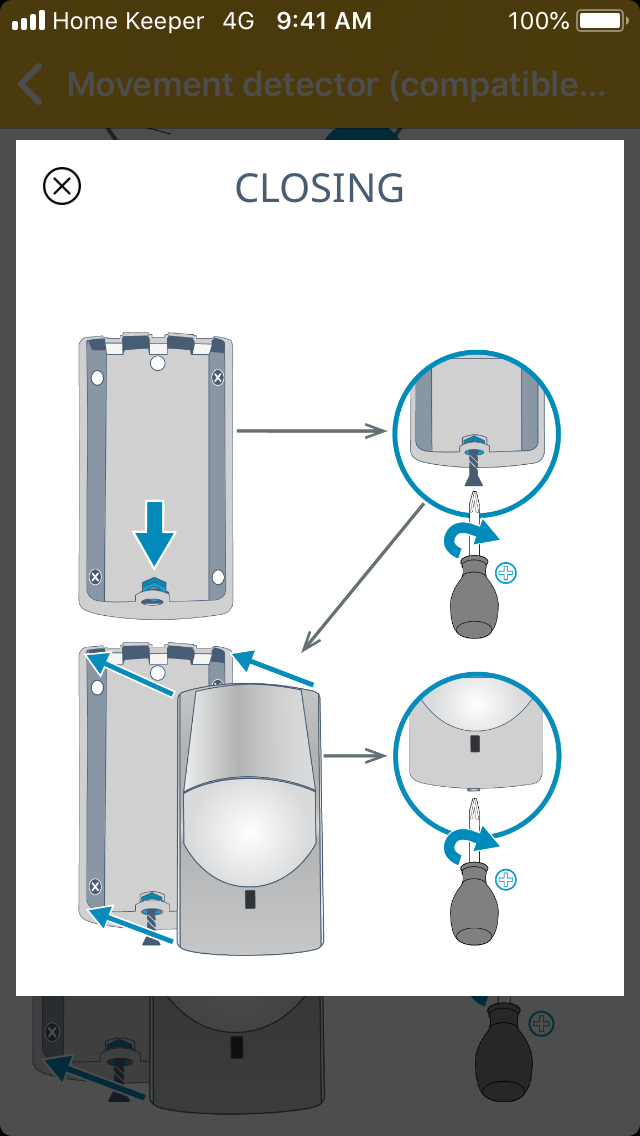 Home Keeper 4G 9:41 AM 100%

Movement detector (compatible...

CLOSING